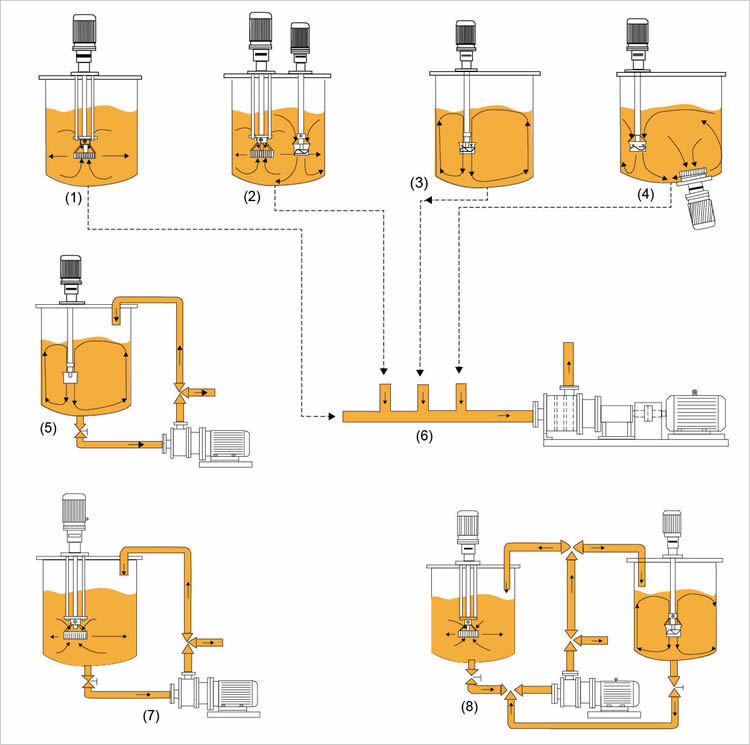 (1)

(2)

(3)

(4)

(5)

(6)

(7)

(8)