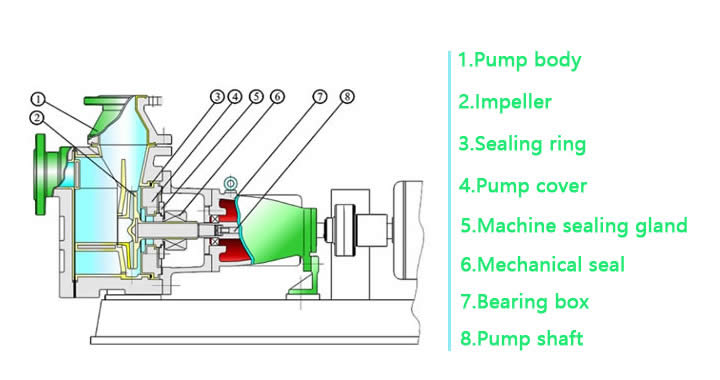 ①
②
③
④
⑤
⑥
⑦
⑧

1.Pump body
2.Impeller
3.Sealing ring
4.Pump cover
5.Machine sealing gland
6.Mechanical seal
7.Bearing box
8.Pump shaft