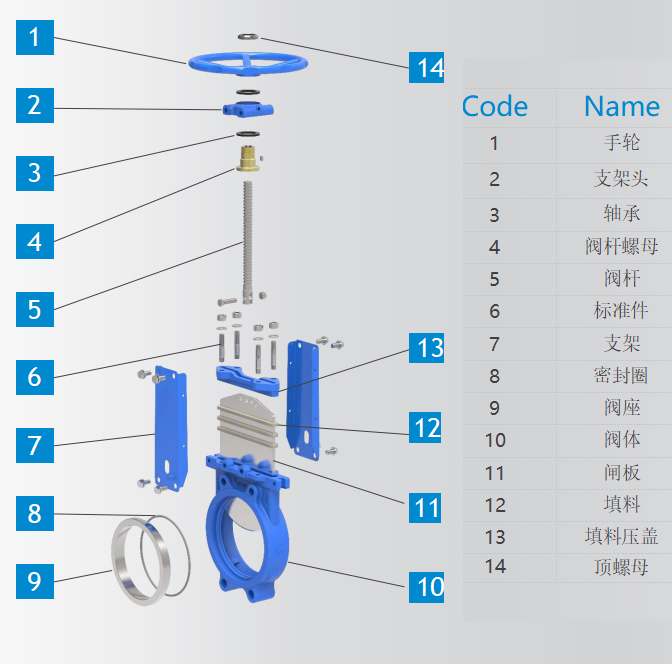 1
2
3
4
5
6
7
8
9
14
13
12
11
10

| Code | Name |
|---|---|
| 1 | 手轮 |
| 2 | 支架头 |
| 3 | 轴承 |
| 4 | 阀杆螺母 |
| 5 | 阀杆 |
| 6 | 标准件 |
| 7 | 支架 |
| 8 | 密封圈 |
| 9 | 阀座 |
| 10 | 阀体 |
| 11 | 闸板 |
| 12 | 填料 |
| 13 | 填料压盖 |
| 14 | 顶螺母 |