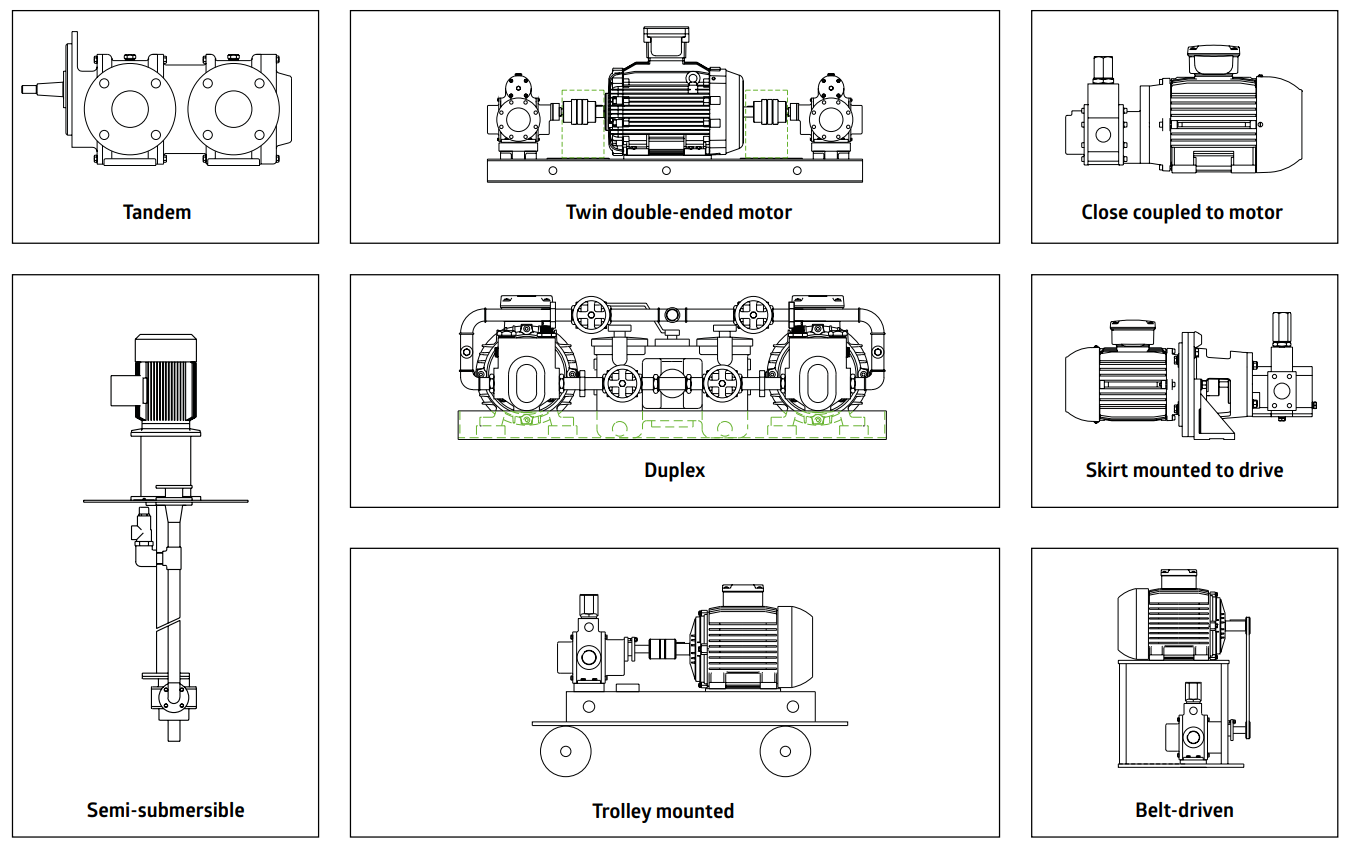 Tandem

Twin double-ended motor

Close coupled to motor

Semi-submersible

Duplex

Skirt mounted to drive

Trolley mounted

Belt-driven